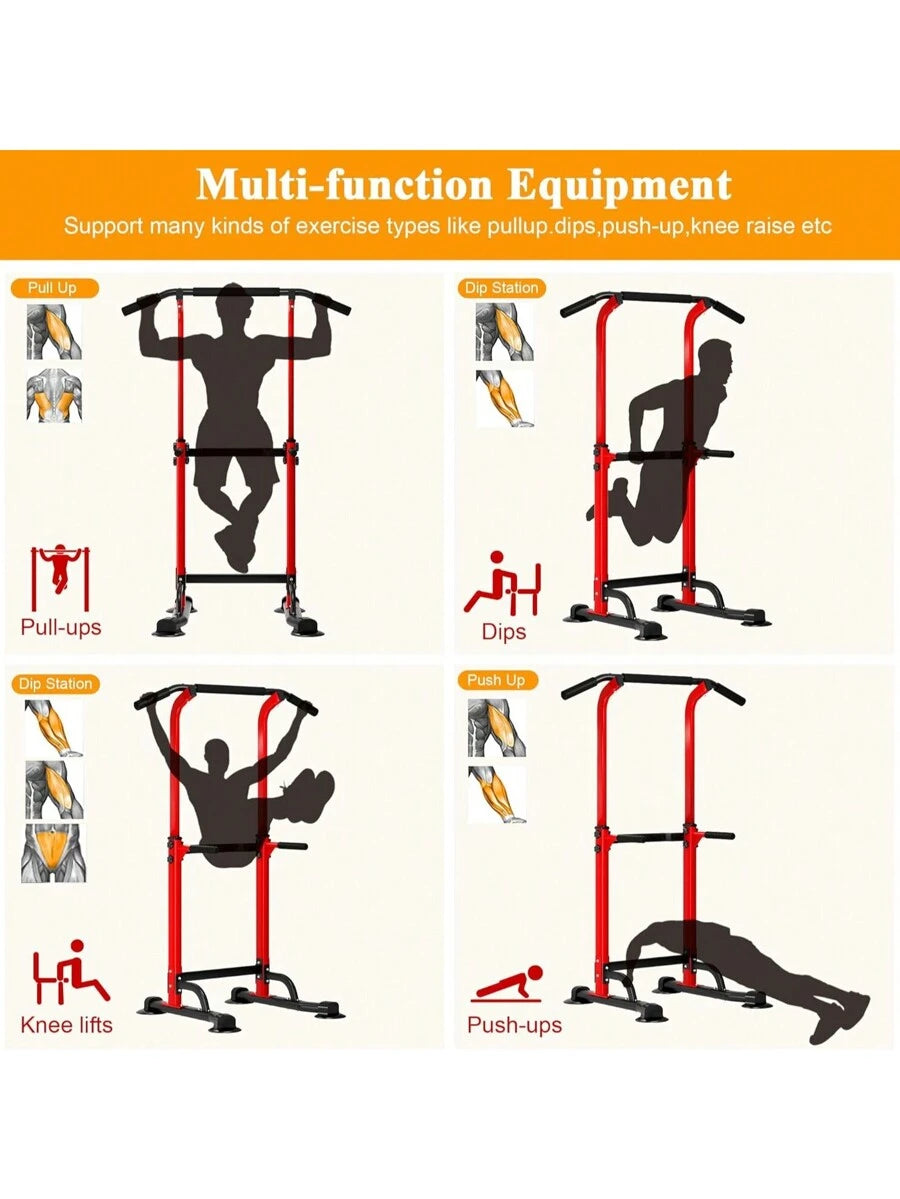 Multi-function Equipment
Support many kinds of exercise types like pullup.dips,push-up,knee raise etc

Pull Up
Pull-ups

Dip Station
Dips

Dip Station
Knee lifts

Push Up
Push-ups