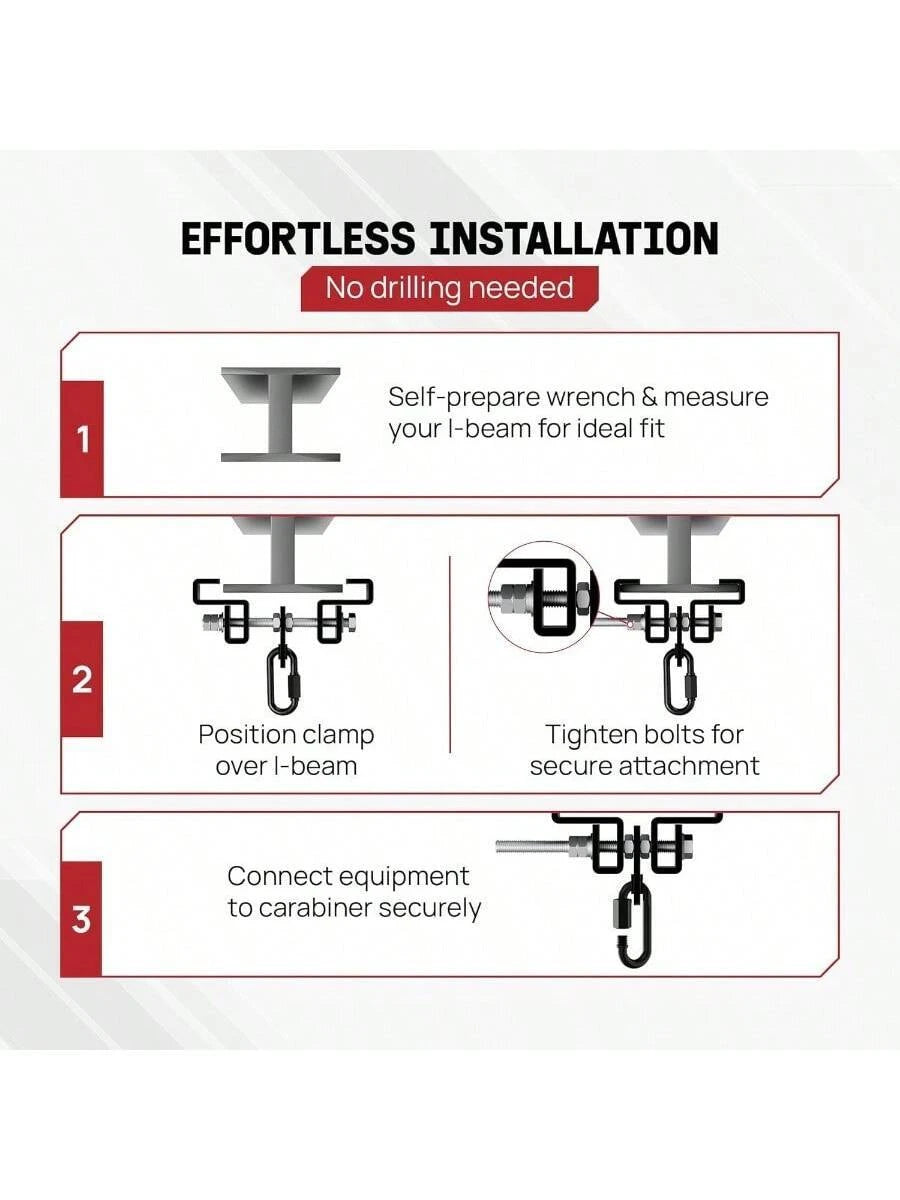 EFFORTLESS INSTALLATION

No drilling needed

1

Self-prepare wrench & measure your I-beam for ideal fit

2

Position clamp over I-beam

Tighten bolts for secure attachment

3

Connect equipment to carabiner securely