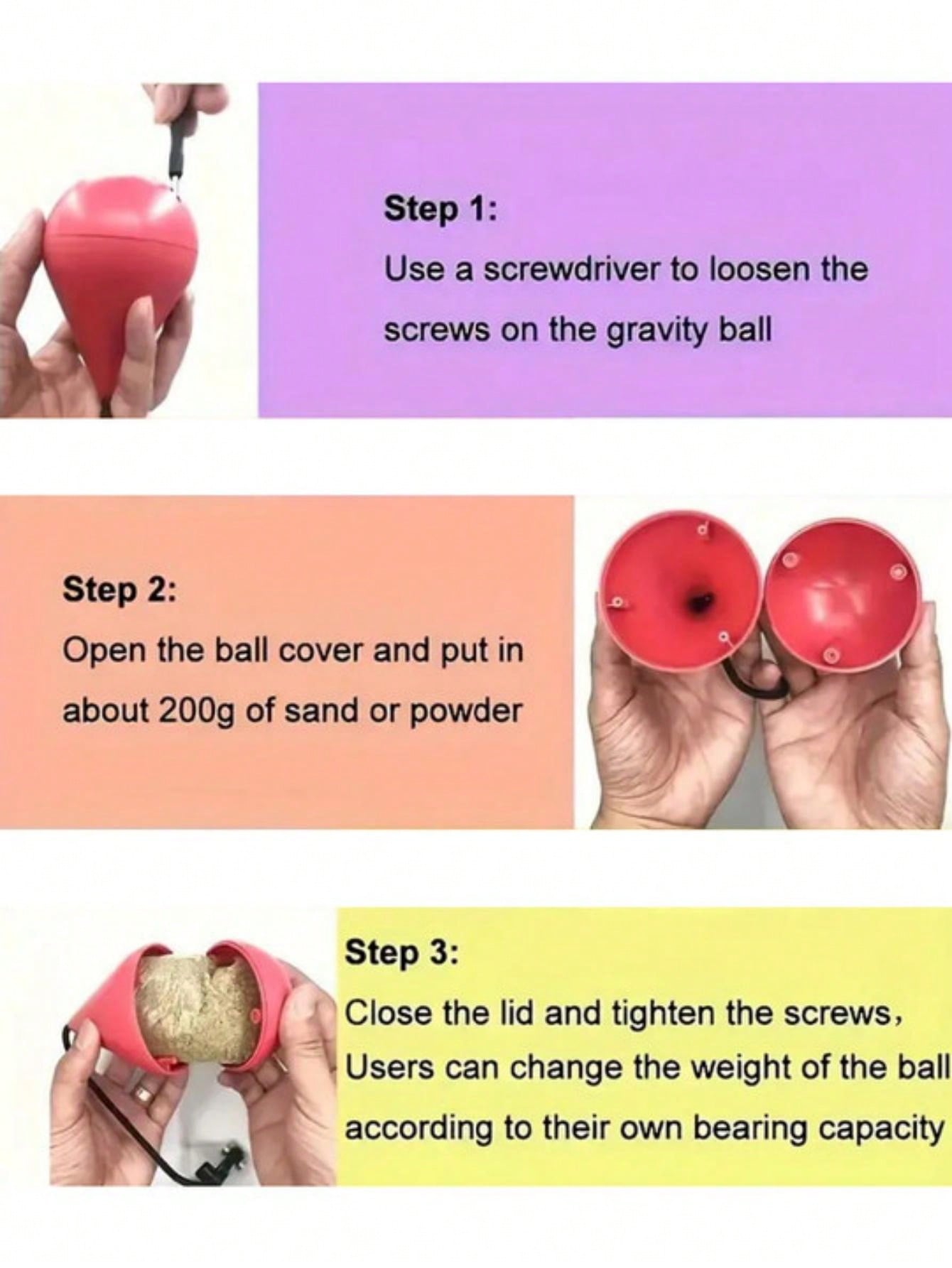 Step 1:
Use a screwdriver to loosen the screws on the gravity ball

Step 2:
Open the ball cover and put in about 200g of sand or powder

Step 3:
Close the lid and tighten the screws,
Users can change the weight of the ball according to their own bearing capacity