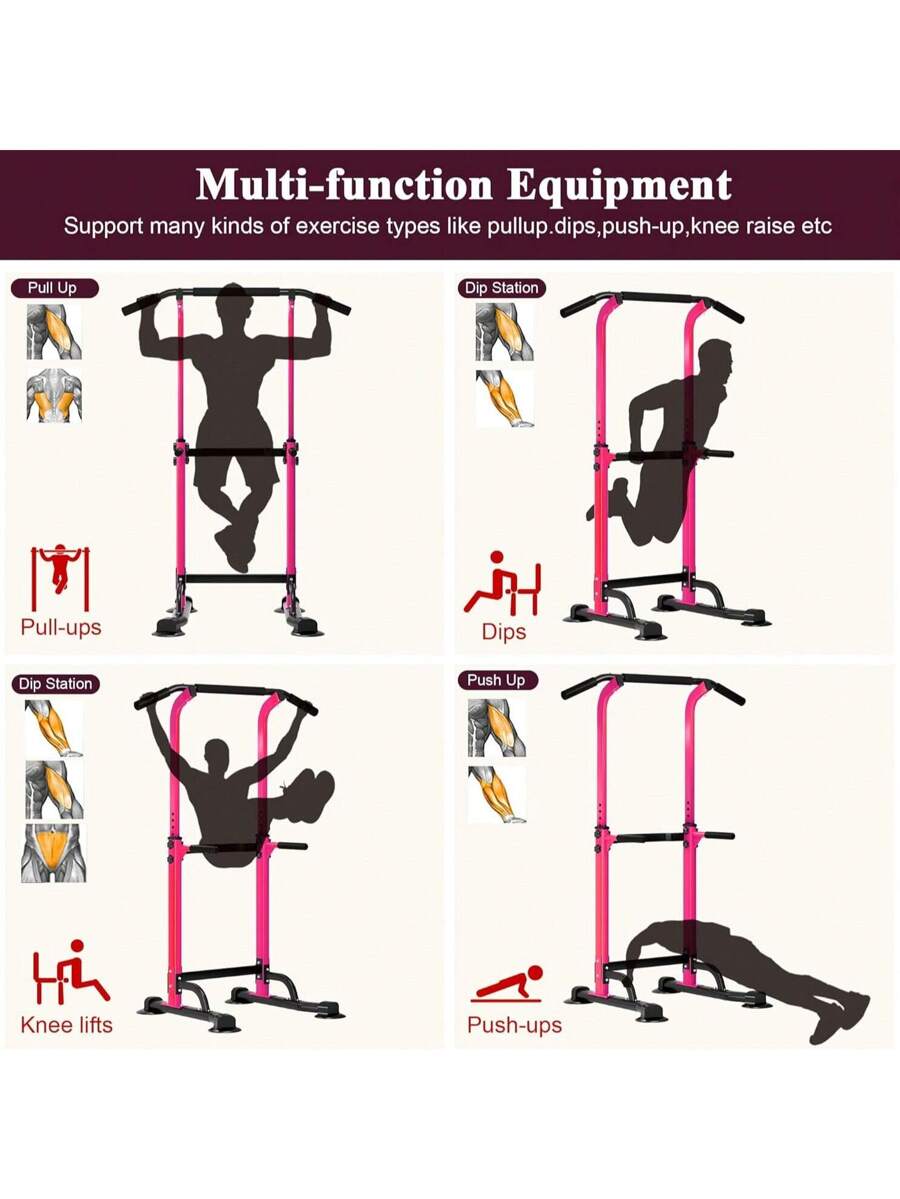 Multi-function Equipment

Support many kinds of exercise types like pullup.dips,push-up,knee raise etc

Pull Up

Pull-ups

Dip Station

Dips

Dip Station

Knee lifts

Push Up

Push-ups