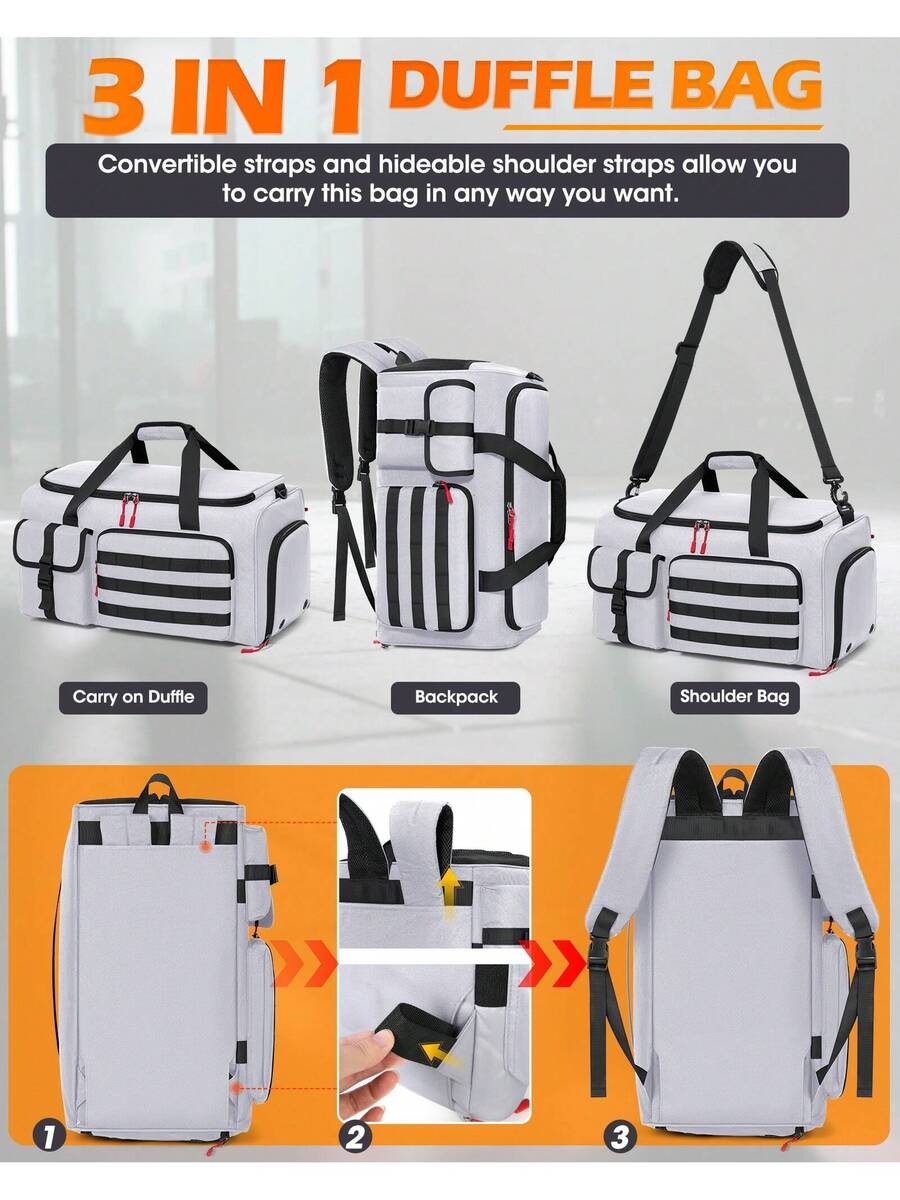 3 IN 1 DUFFLE BAG

Convertible straps and hideable shoulder straps allow you to carry this bag in any way you want.

Carry on Duffle

Backpack

Shoulder Bag

1

2

3