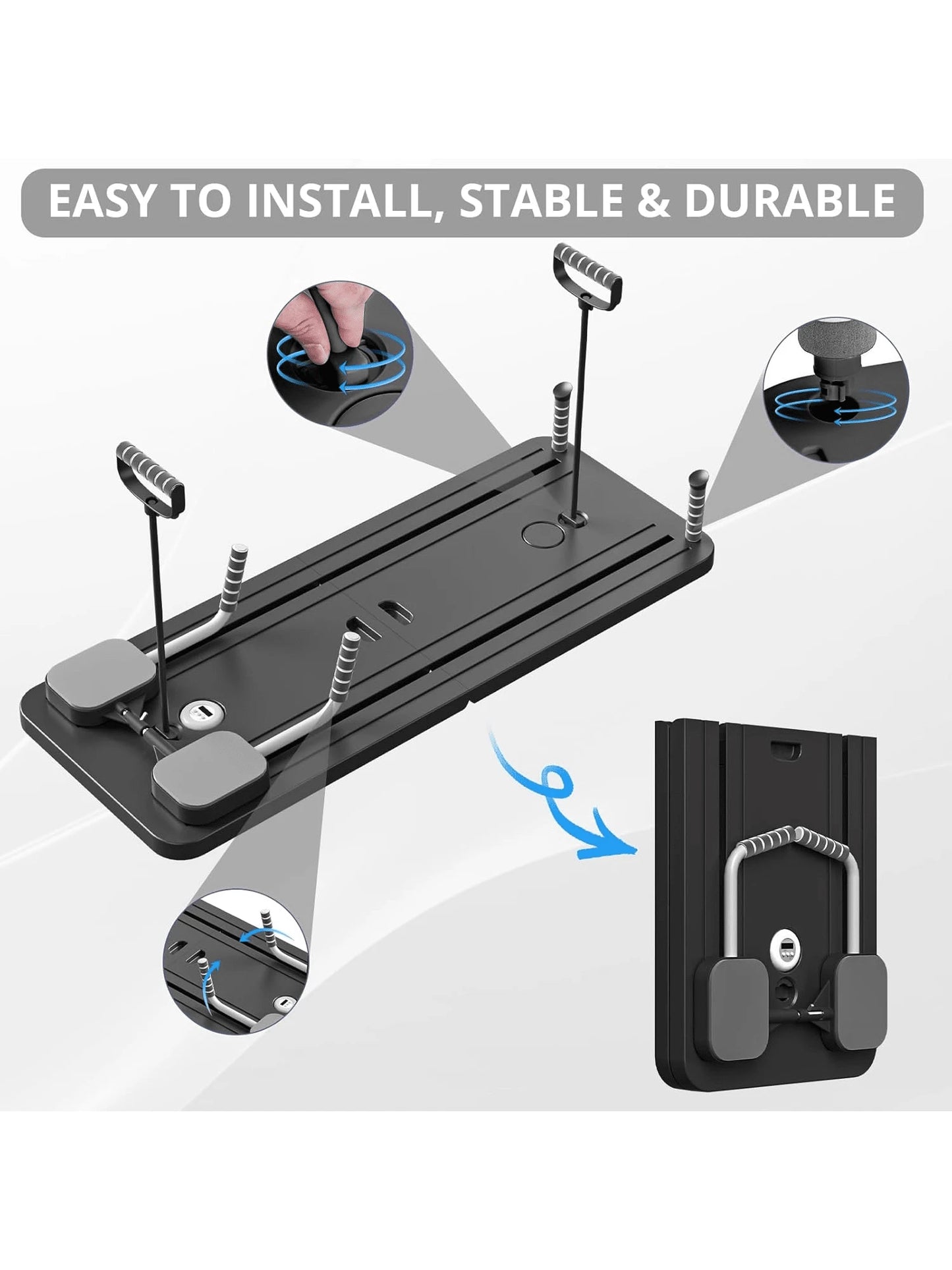 EASY TO INSTALL, STABLE & DURABLE