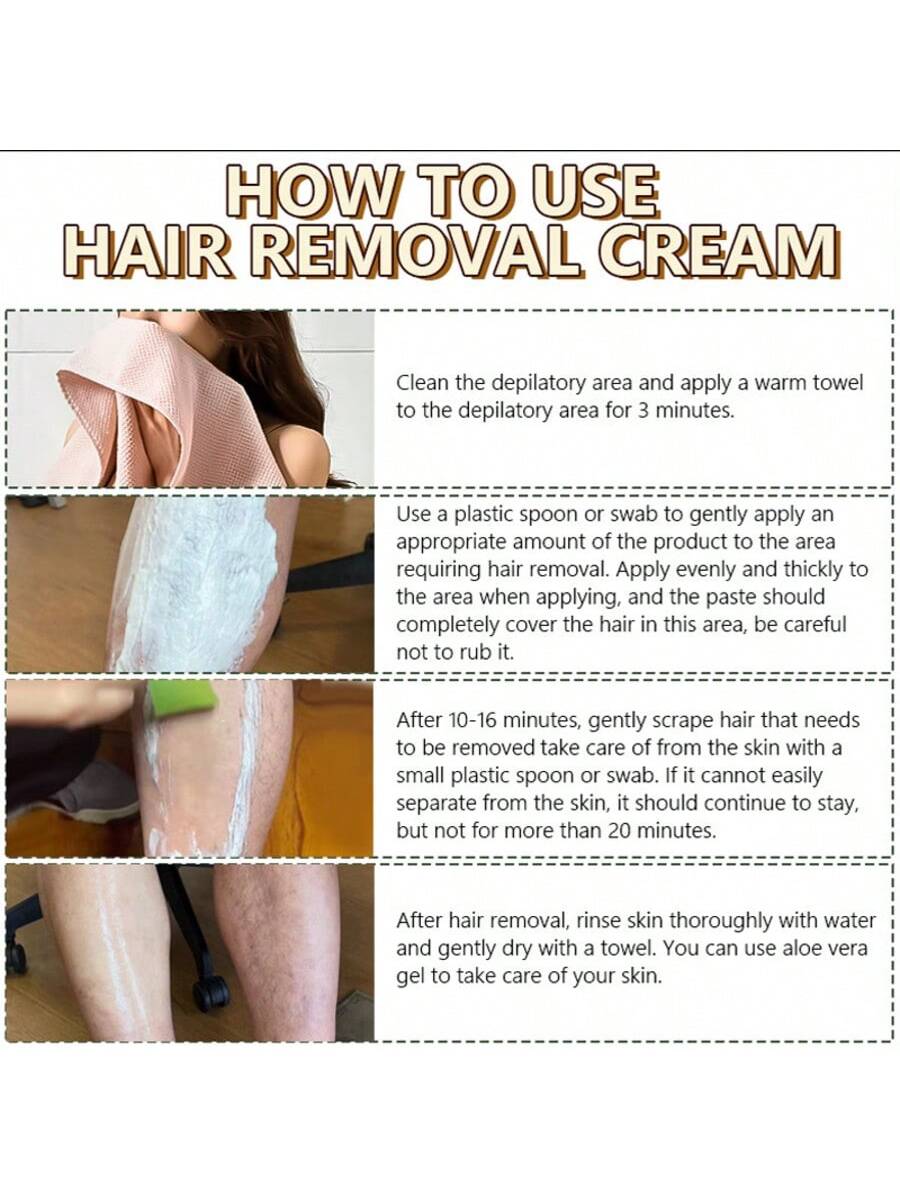 HOW TO USE
HAIR REMOVAL CREAM

Clean the depilatory area and apply a warm towel to the depilatory area for 3 minutes.

Use a plastic spoon or swab to gently apply an appropriate amount of the product to the area requiring hair removal. Apply evenly and thickly to the area when applying, and the paste should completely cover the hair in this area, be careful not to rub it.

After 10-16 minutes, gently scrape hair that needs to be removed take care of from the skin with a small plastic spoon or swab. If it cannot easily separate from the skin, it should continue to stay, but not for more than 20 minutes.

After hair removal, rinse skin thoroughly with water and gently dry with a towel. You can use aloe vera gel to take care of your skin.