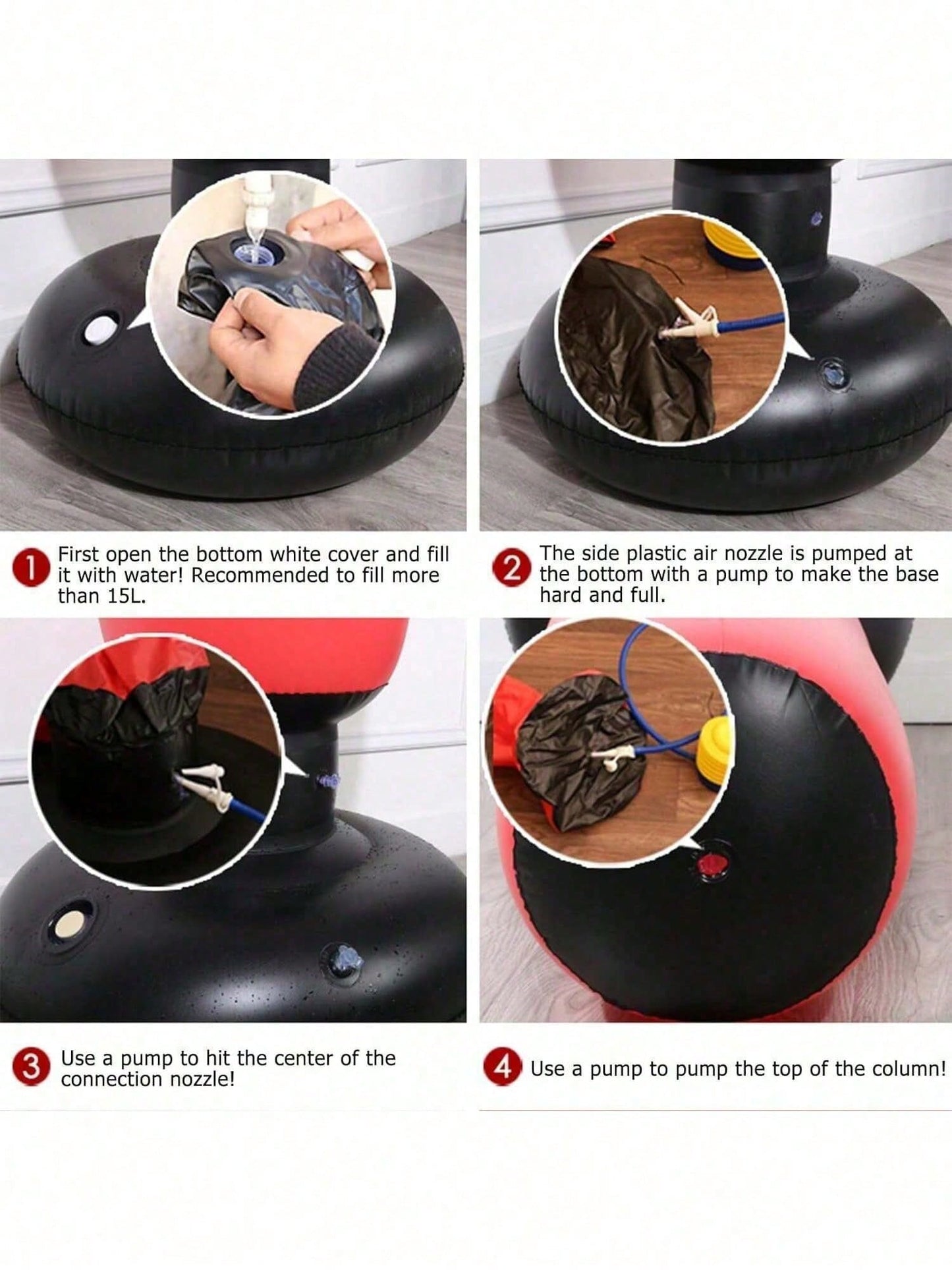 1 First open the bottom white cover and fill it with water! Recommended to fill more than 15L.

2 The side plastic air nozzle is pumped at the bottom with a pump to make the base hard and full.

3 Use a pump to hit the center of the connection nozzle!

4 Use a pump to pump the top of the column!