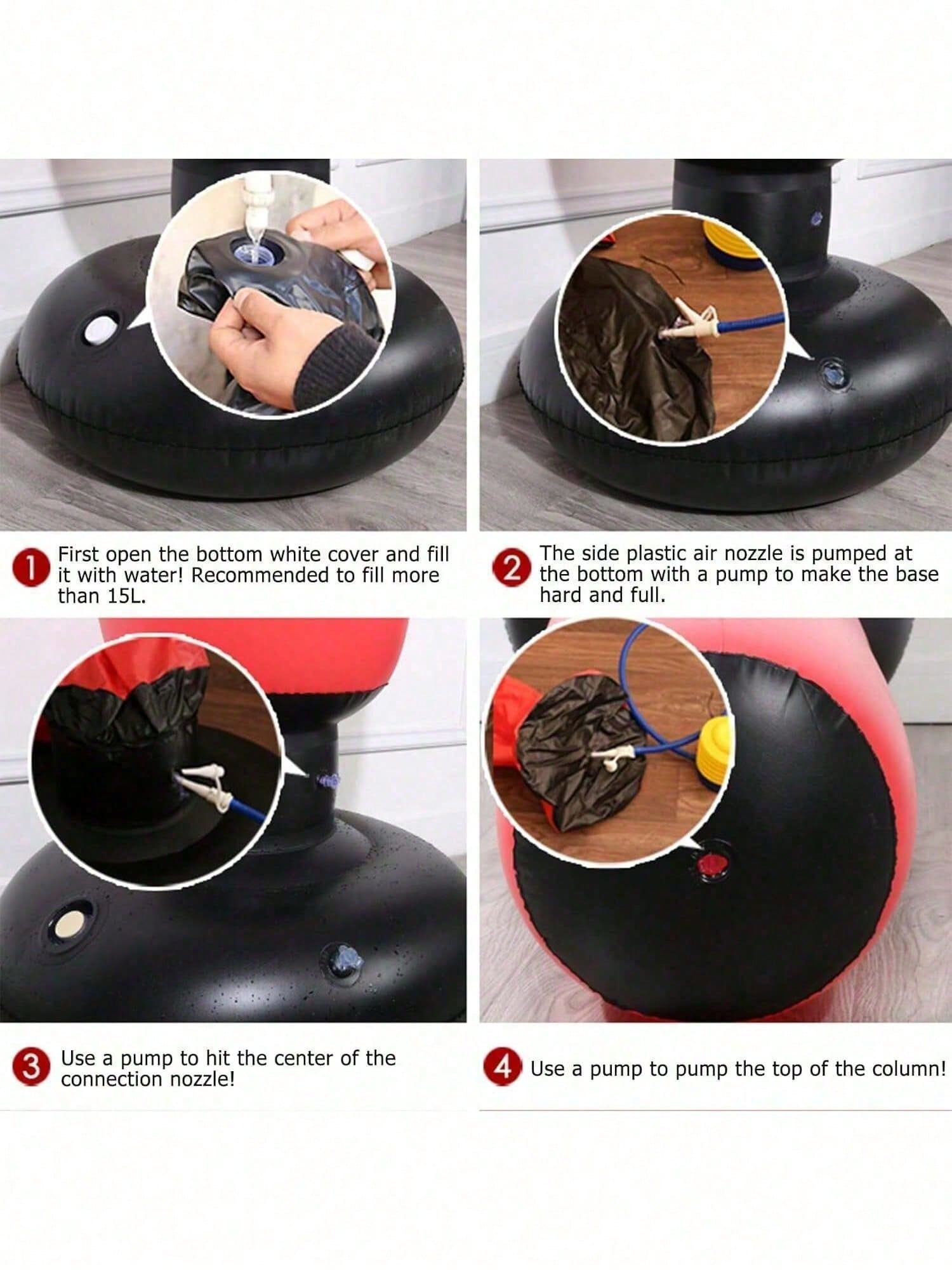 1 First open the bottom white cover and fill it with water! Recommended to fill more than 15L.

2 The side plastic air nozzle is pumped at the bottom with a pump to make the base hard and full.

3 Use a pump to hit the center of the connection nozzle!

4 Use a pump to pump the top of the column!