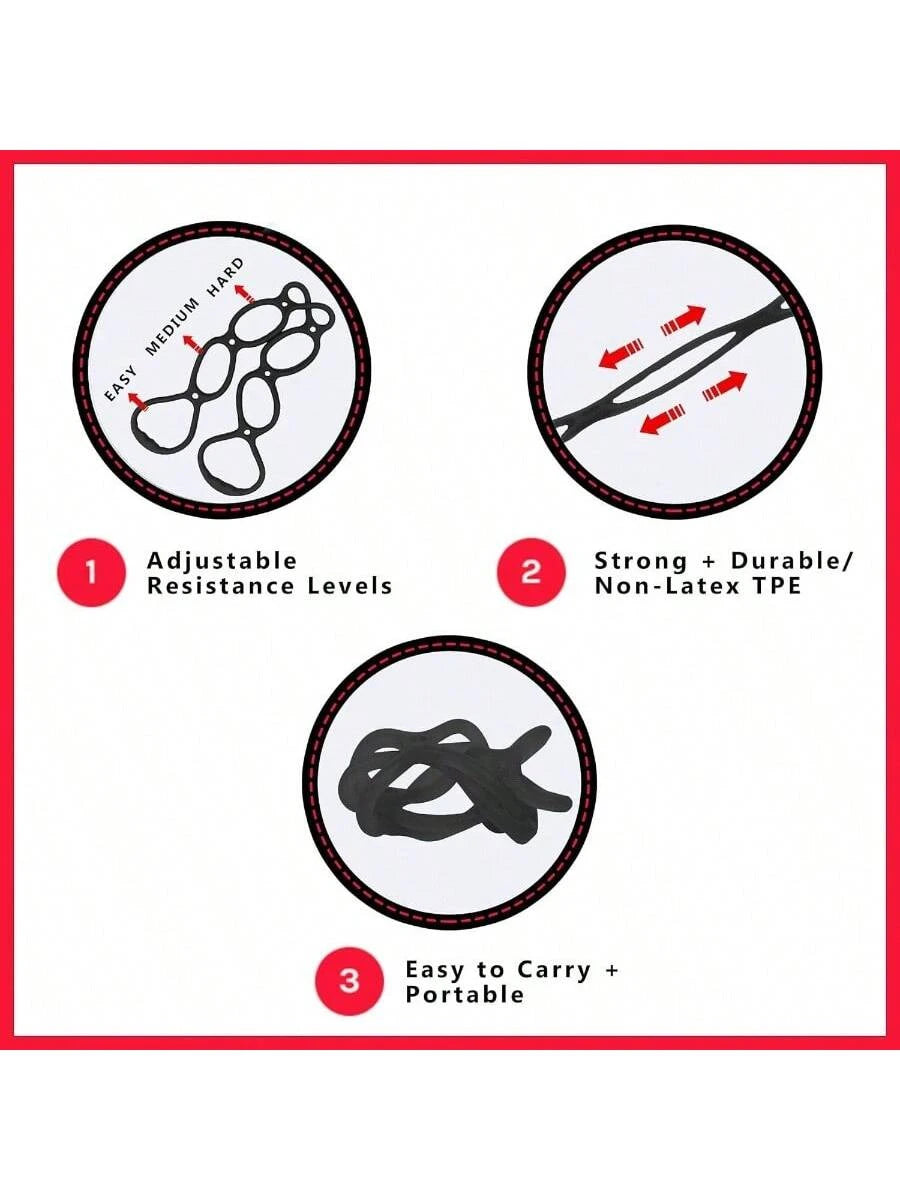 EASY MEDIUM HARD

1 Adjustable Resistance Levels

2 Strong + Durable/ Non-Latex TPE

3 Easy to Carry + Portable