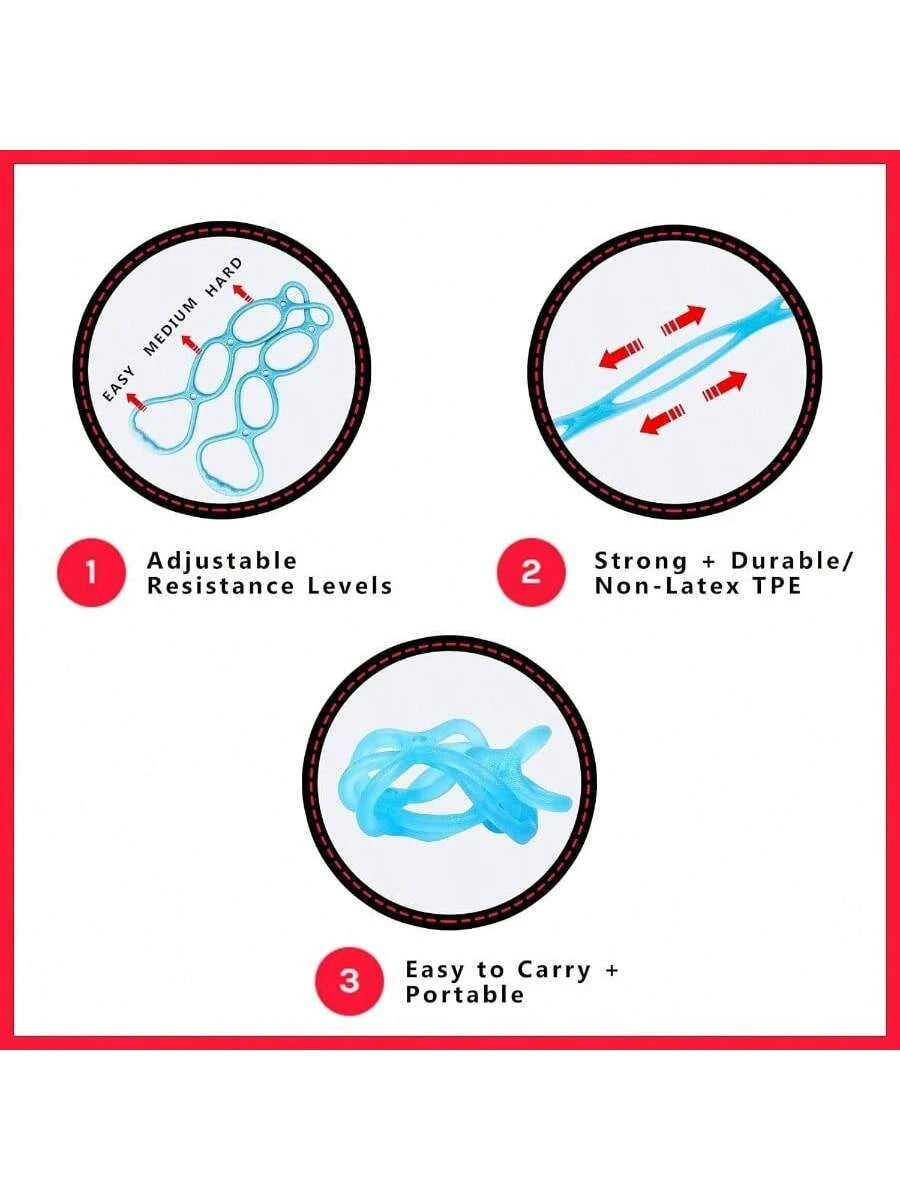 EASY MEDIUM HARD

1 Adjustable Resistance Levels

2 Strong + Durable/ Non-Latex TPE

3 Easy to Carry + Portable