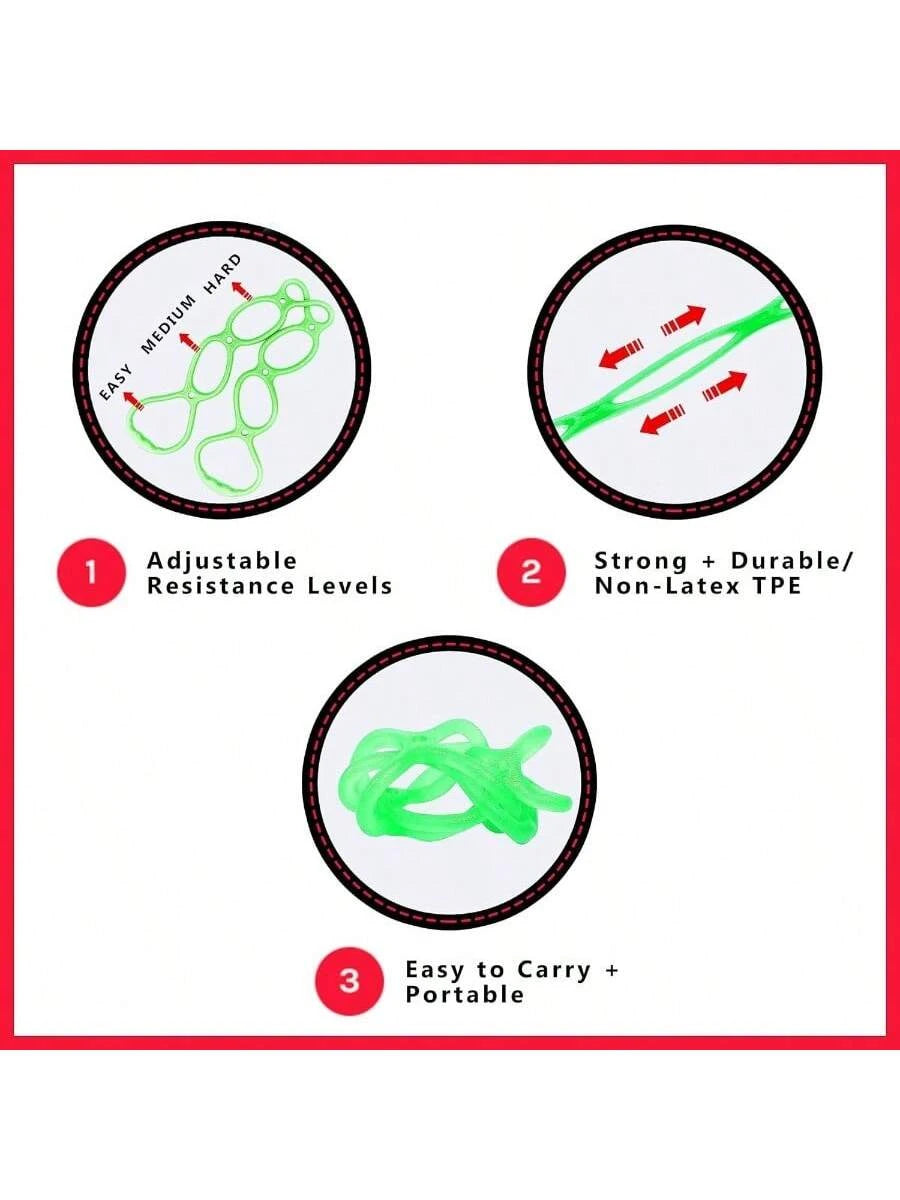 EASY MEDIUM HARD

1 Adjustable Resistance Levels

2 Strong + Durable/ Non-Latex TPE

3 Easy to Carry + Portable